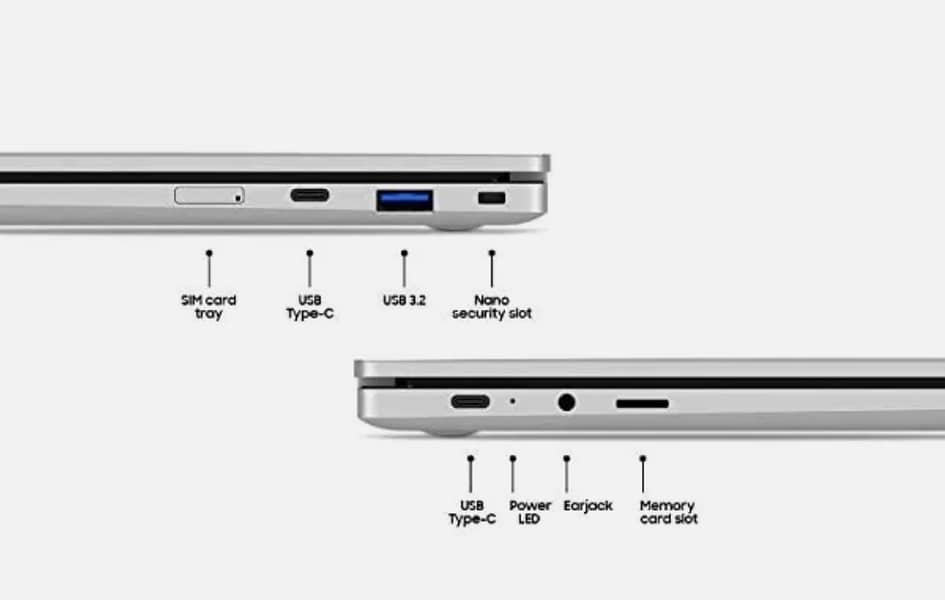 SIM card tray

USB Type-C

USB 3.2

Nano security slot

USB Type-C

Power LED

Earjack

Memory card slot