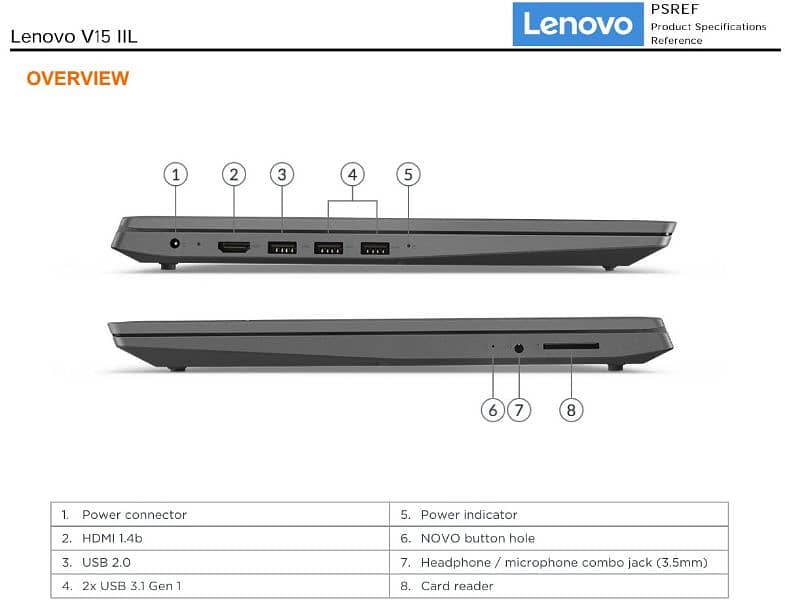 Lenovo V15 IIL

Lenovo

PSREF
Product Specifications Reference

OVERVIEW

1 2 3 4 5

6 7 8

| 1. Power connector | 5. Power indicator |
|---|---|
| 2. HDMI 1.4b | 6. NOVO button hole |
| 3. USB 2.0 | 7. Headphone / microphone combo jack (3.5mm) |
| 4. 2x USB 3.1 Gen 1 | 8. Card reader |