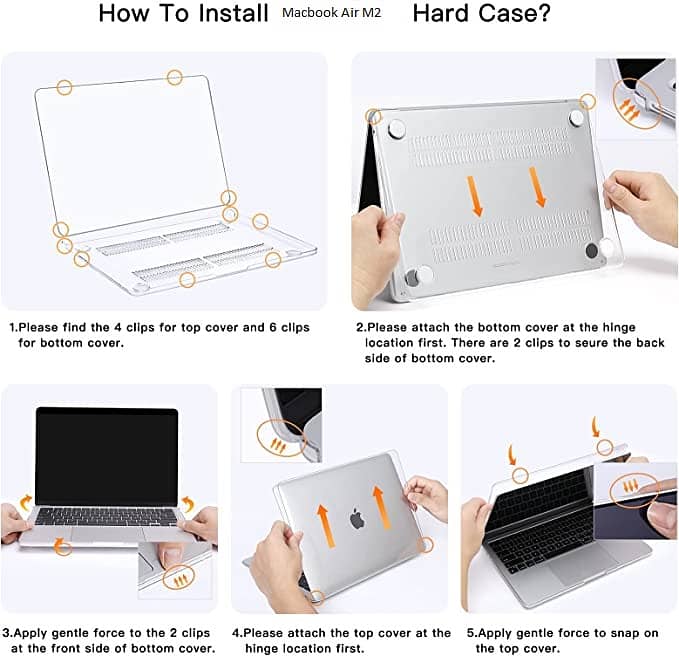 How To Install Macbook Air M2 Hard Case?

1.Please find the 4 clips for top cover and 6 clips for bottom cover.

2.Please attach the bottom cover at the hinge location first. There are 2 clips to seure the back side of bottom cover.

3.Apply gentle force to the 2 clips at the front side of bottom cover.

4.Please attach the top cover at the hinge location first.

5.Apply gentle force to snap on the top cover.